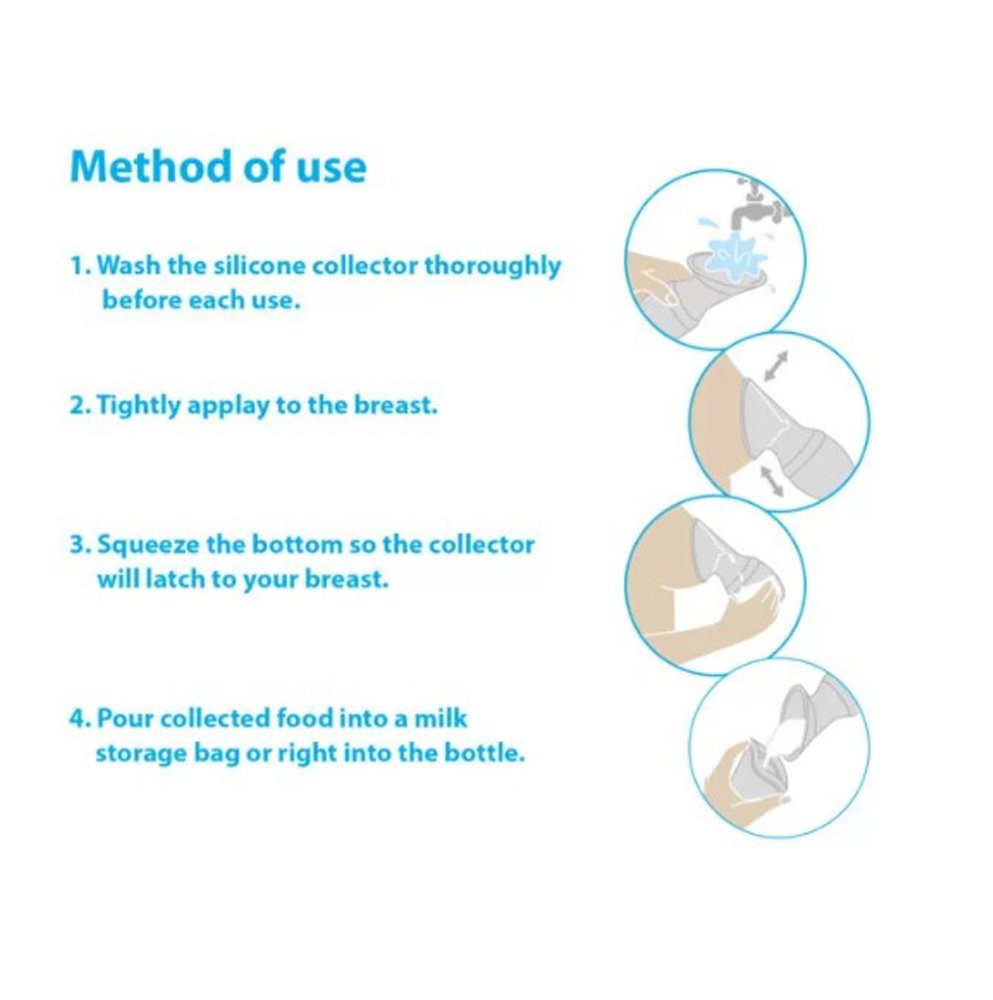 Method of use

1. Wash the silicone collector thoroughly before each use.

2. Tightly applay to the breast.

3. Squeeze the bottom so the collector will latch to your breast.

4. Pour collected food into a milk storage bag or right into the bottle.